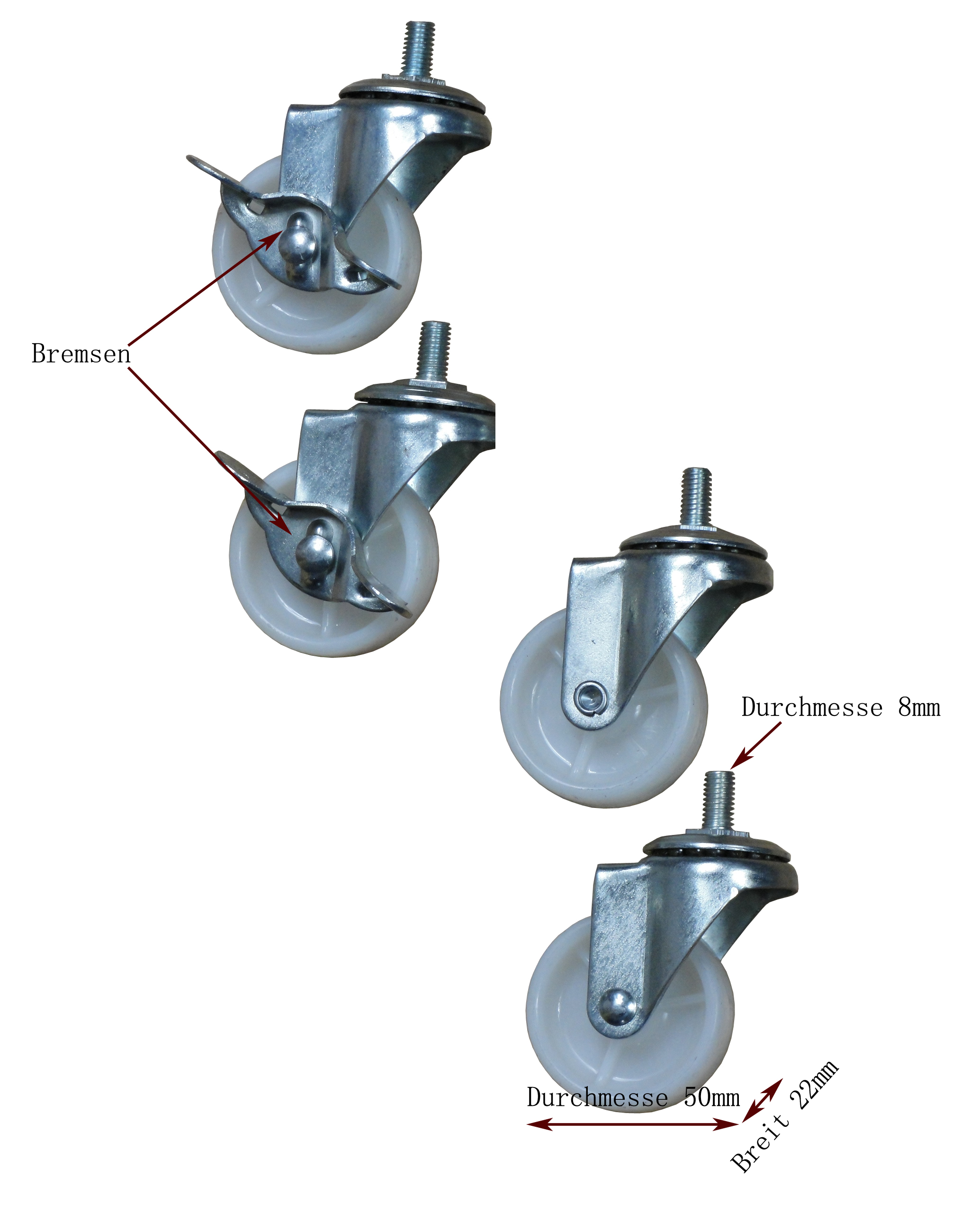 Bremsen

Durchmesse 8mm

Durchmesse 50mm

Breit 22mm